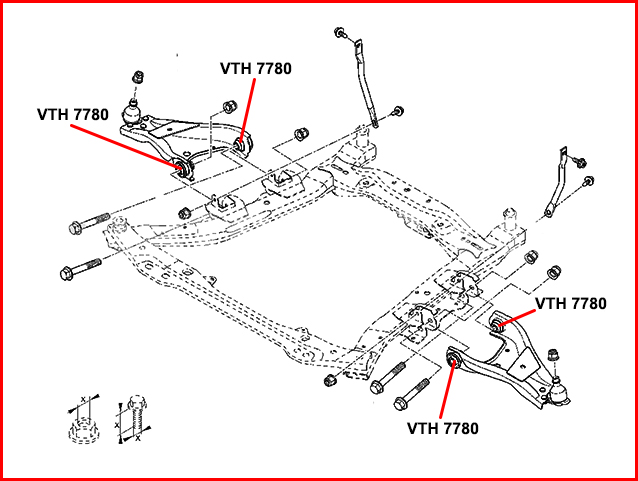 VTH 7780
VTH 7780
VTH 7780
VTH 7780
x
x
x