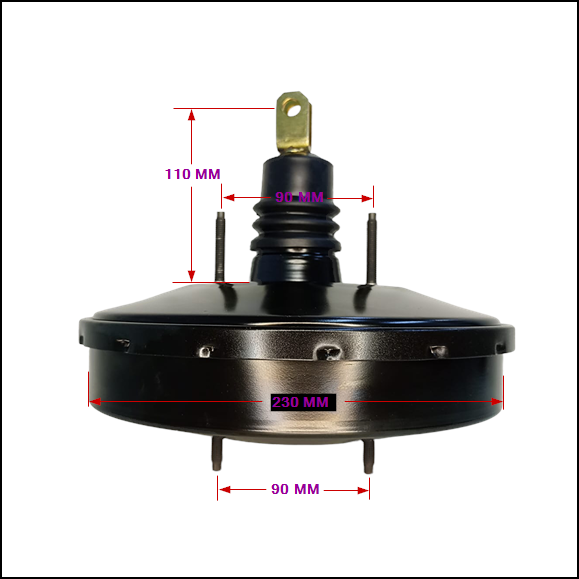 110 MM

90 MM

230 MM

90 MM