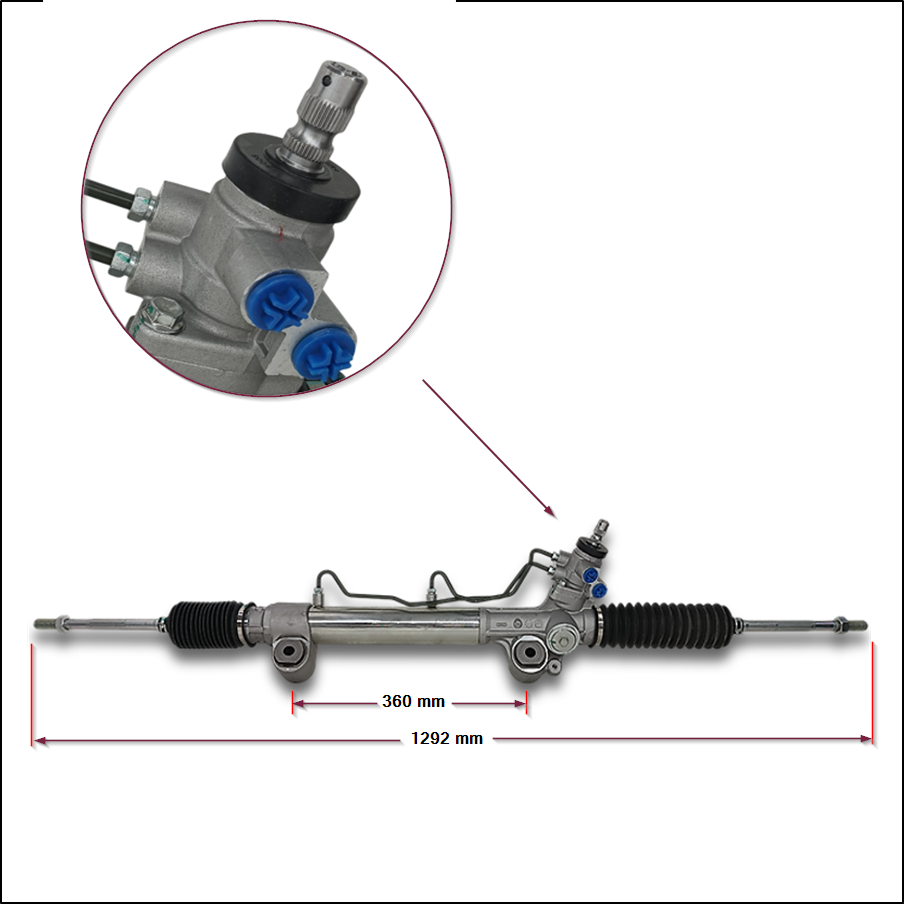 360 mm

1292 mm