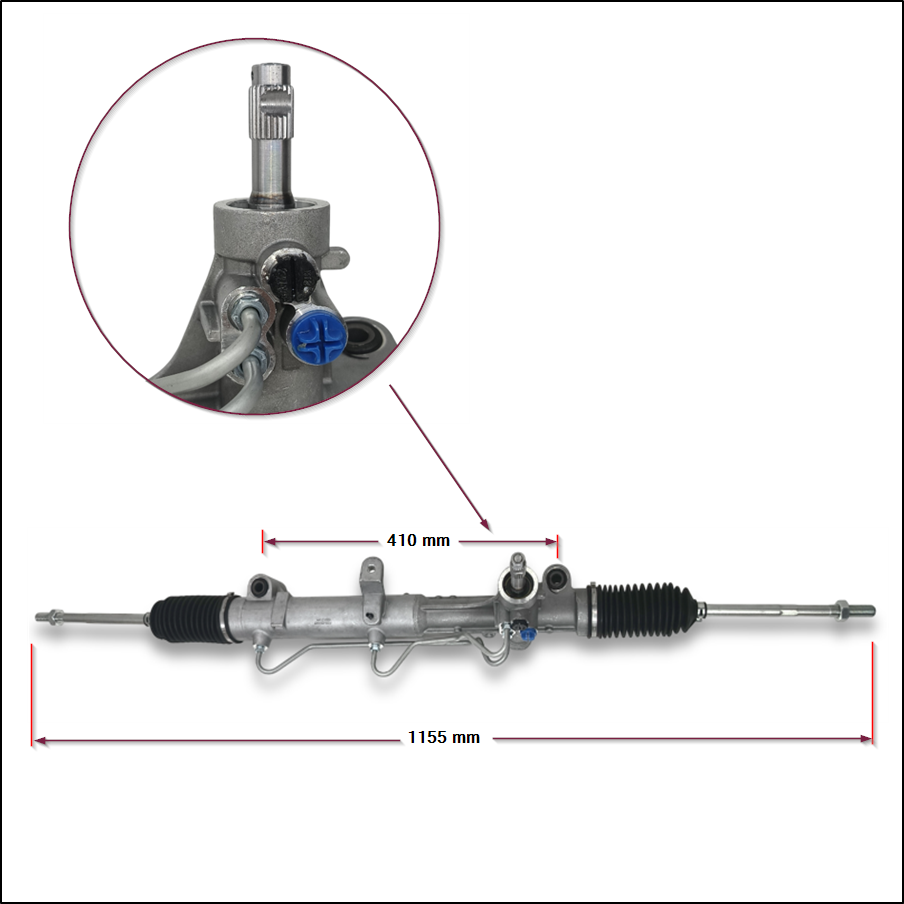 410 mm

1155 mm