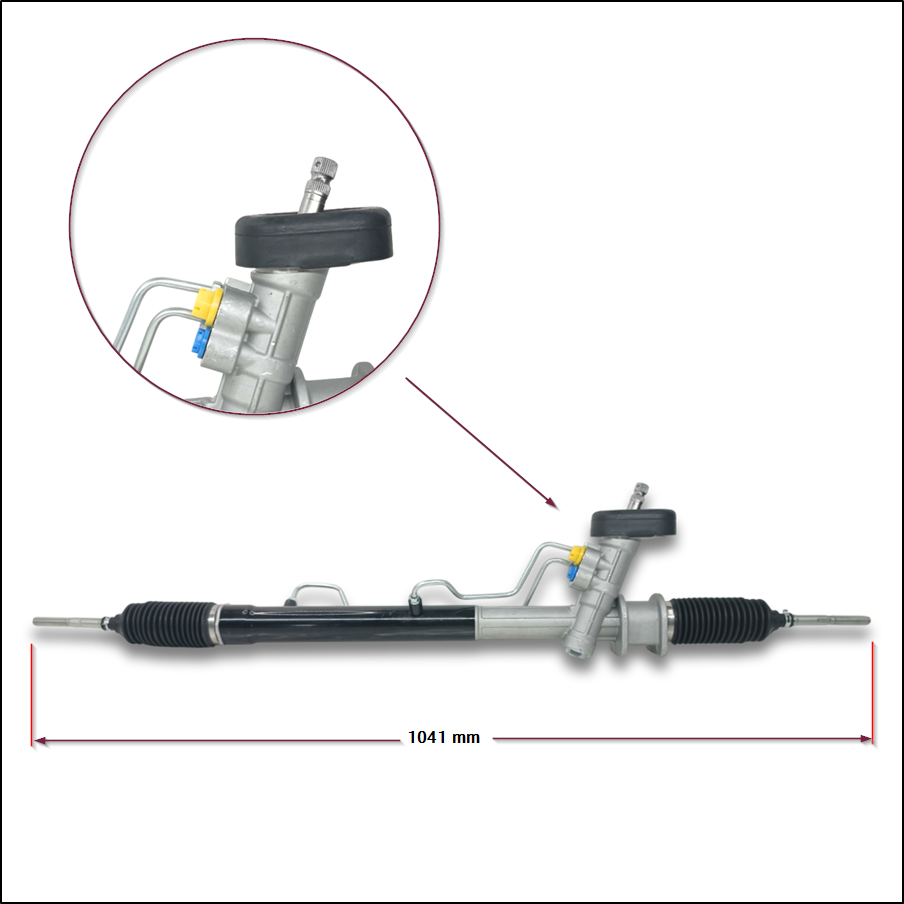 1041 mm