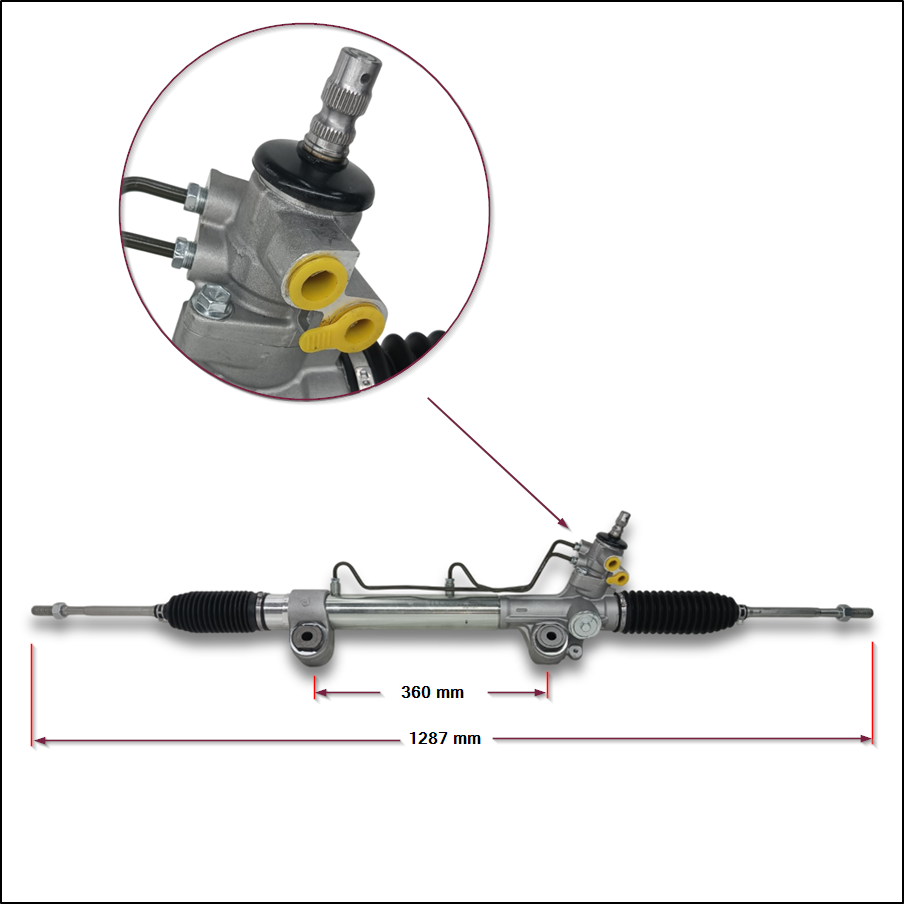 360 mm

1287 mm