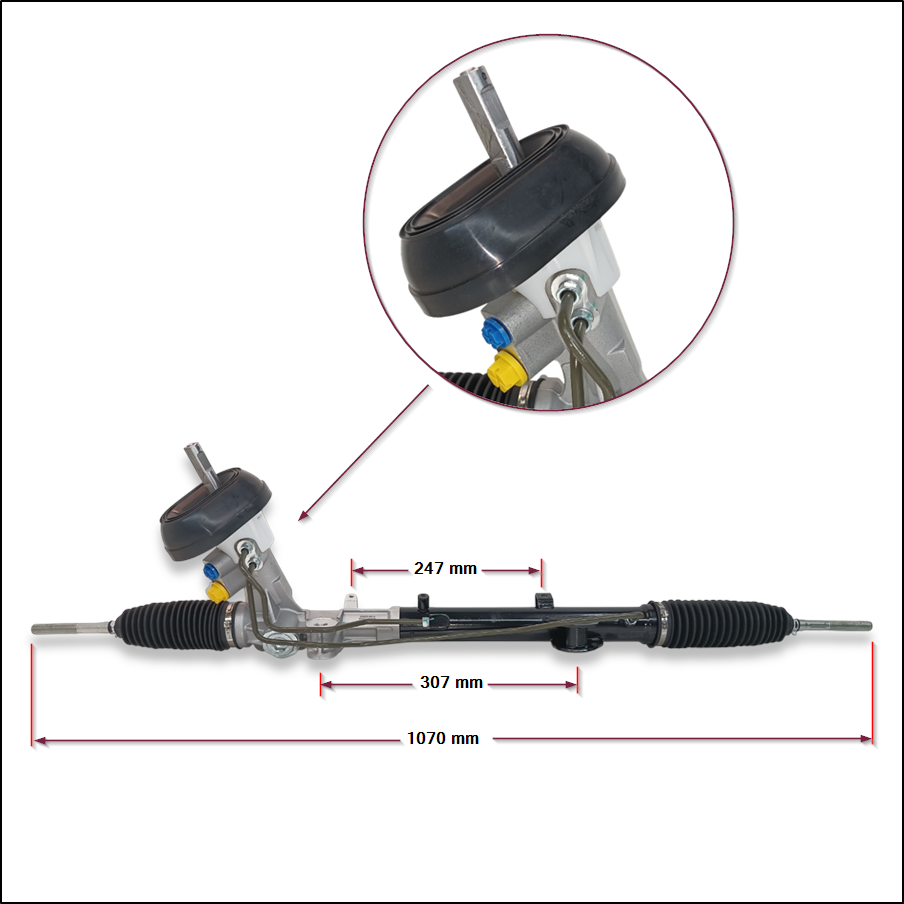 247 mm

307 mm

1070 mm