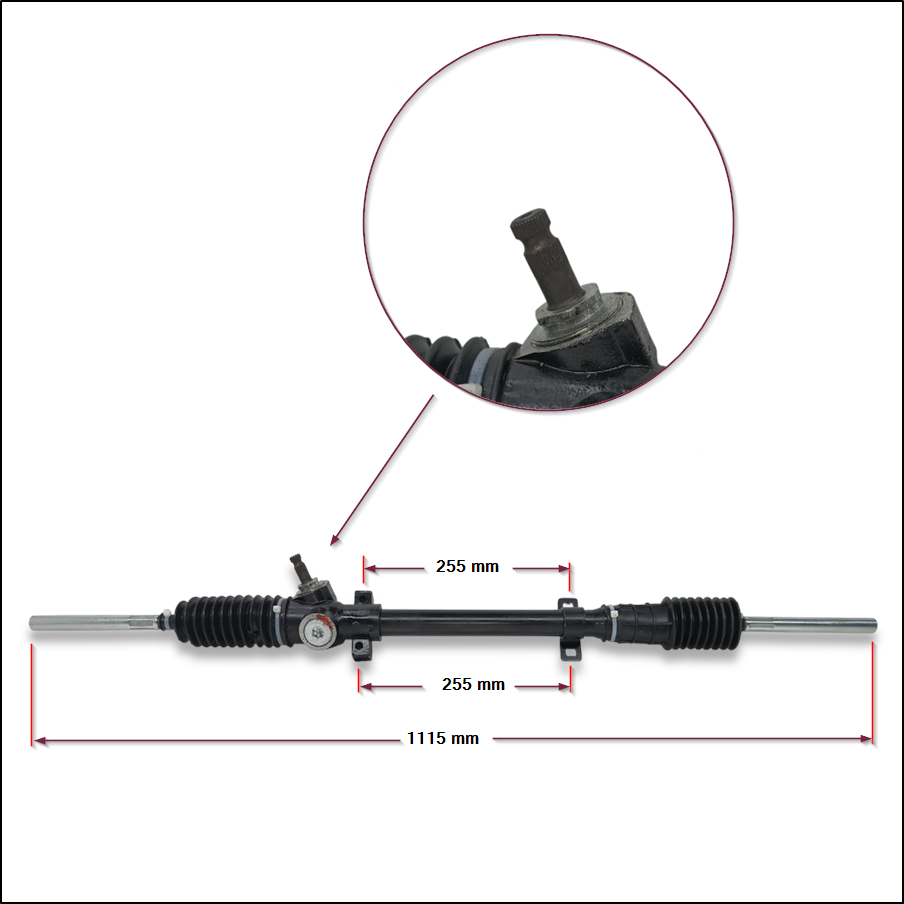 255 mm

255 mm

1115 mm