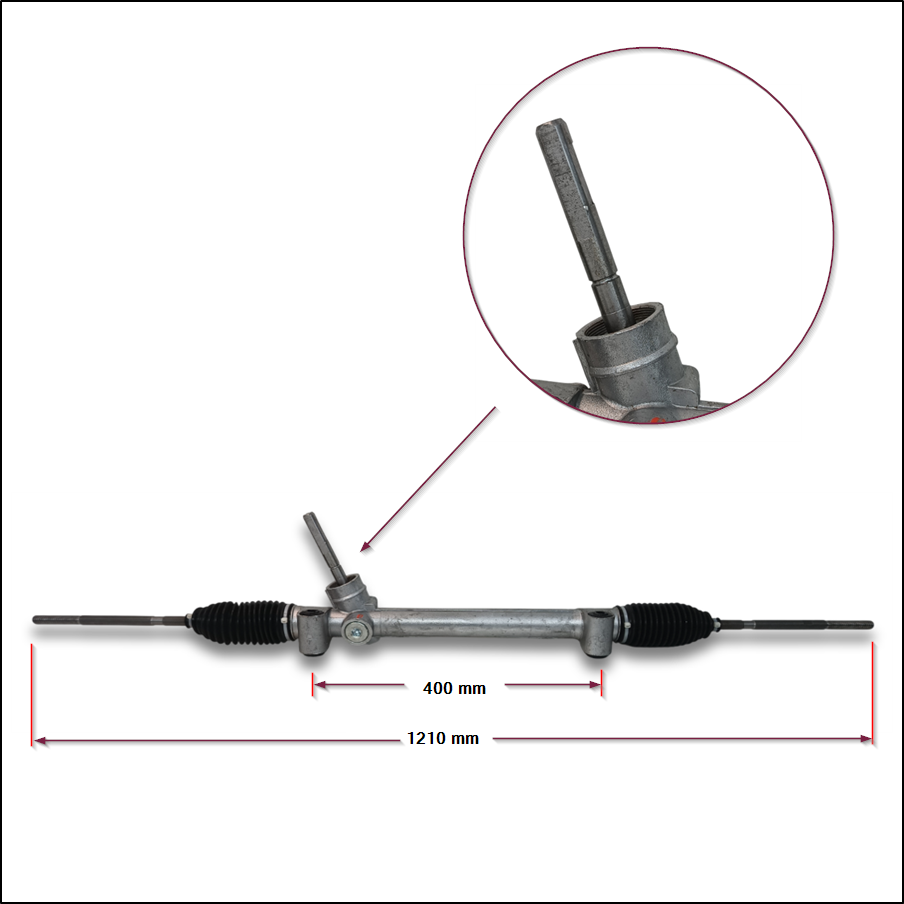 400 mm

1210 mm