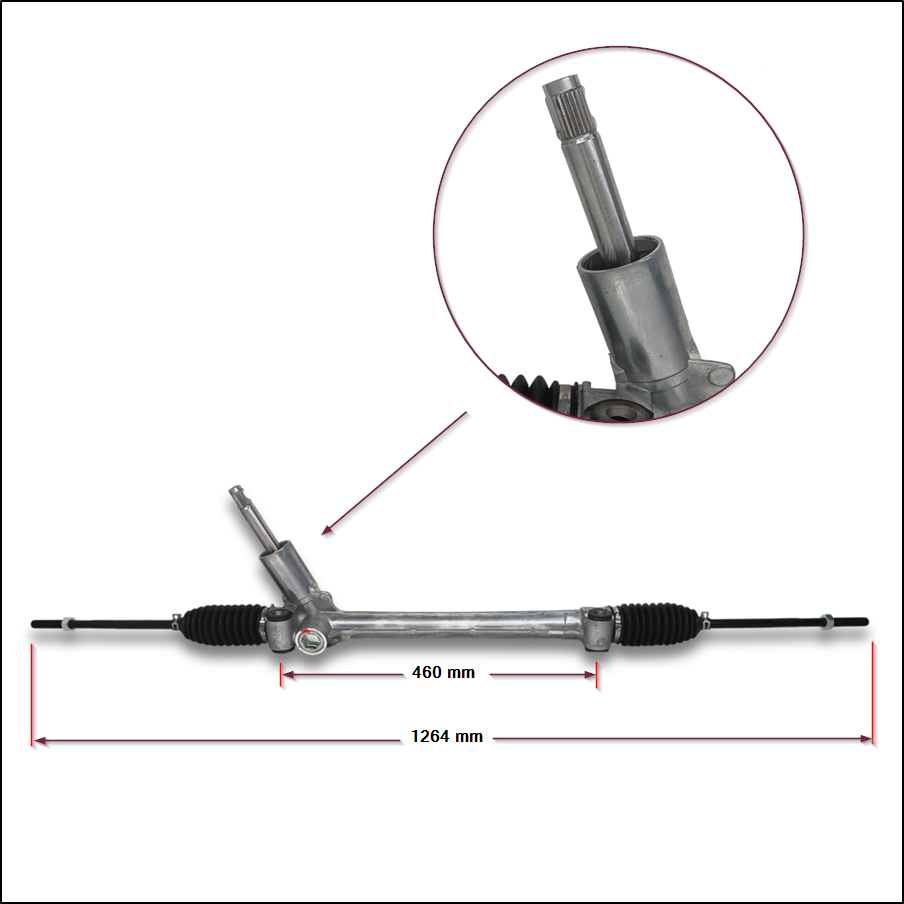 460 mm

1264 mm