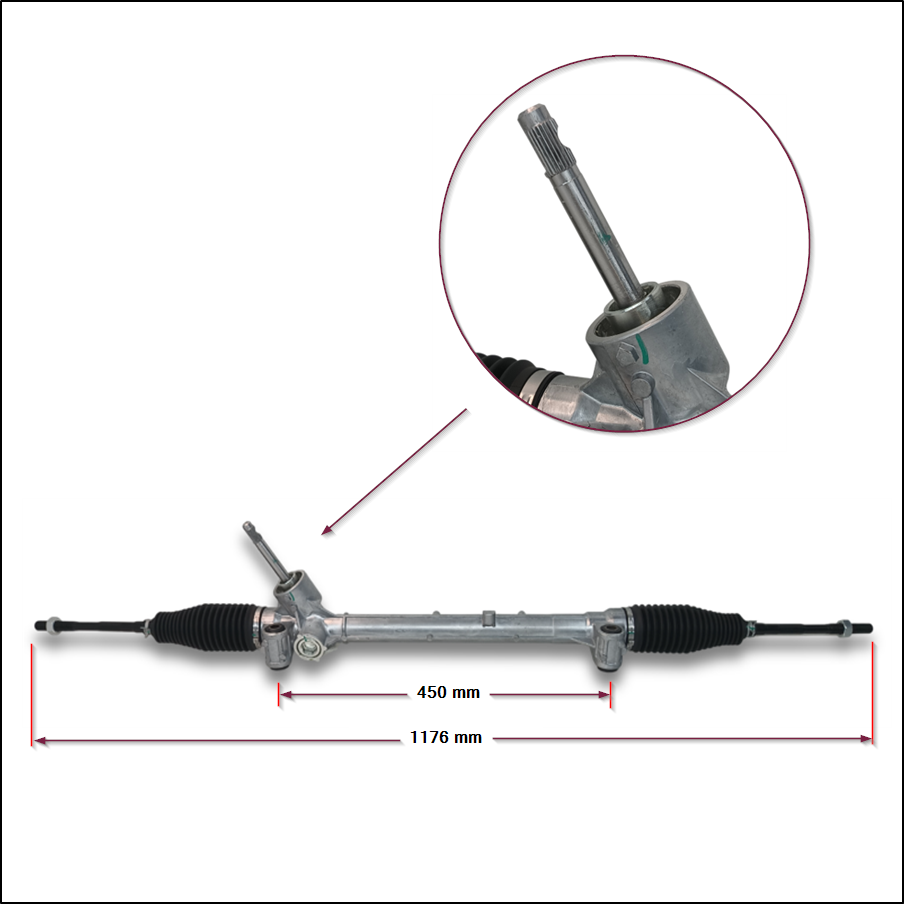 450 mm

1176 mm