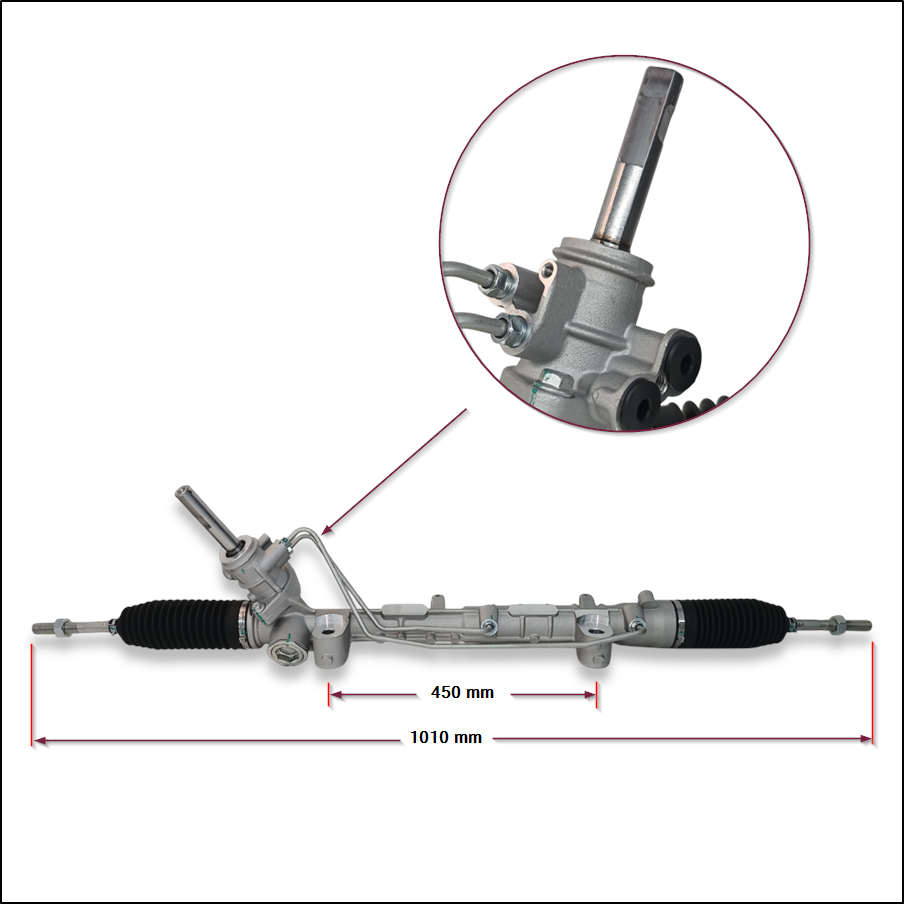 450 mm

1010 mm